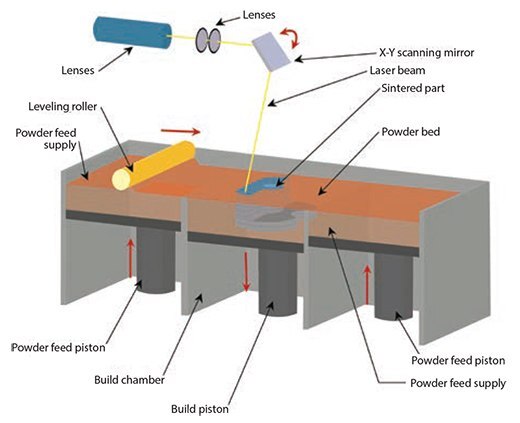 Lenses

Lenses

X-Y scanning mirror

Laser beam

Sintered part

Leveling roller

Powder feed supply

Powder bed

Powder feed piston

Build chamber

Build piston

Powder feed piston

Powder feed supply