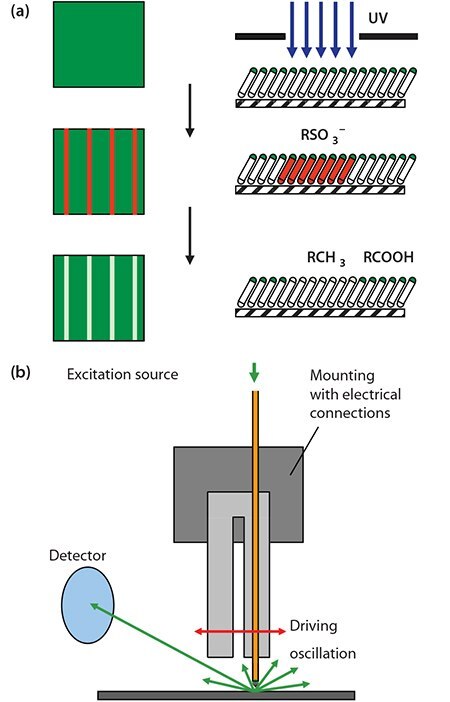 (a)

UV

$RSO_3^-$

$RCH_3$ RCOOH

(b)

Excitation source

Mounting with electrical connections

Detector

Driving oscillation